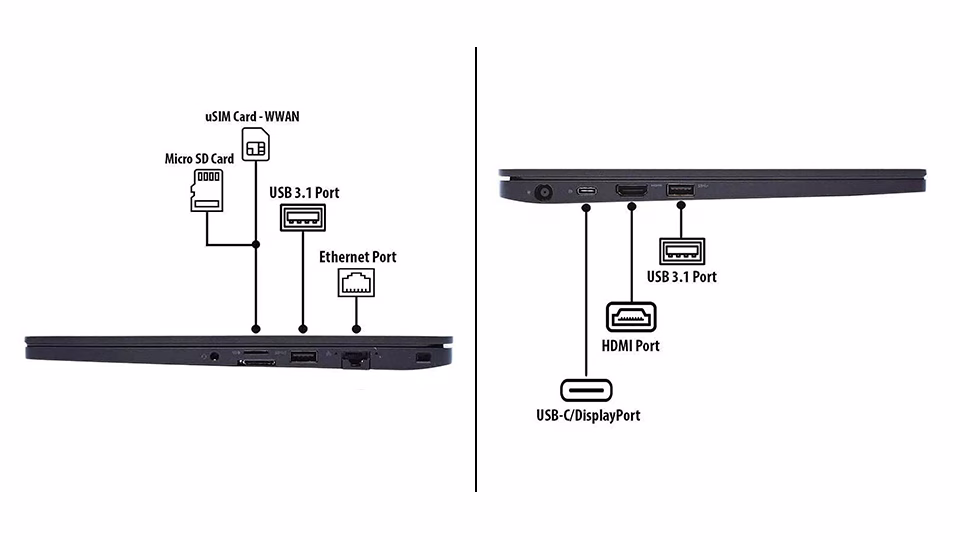 uSIM Card - WWAN

Micro SD Card

USB 3.1 Port

Ethernet Port

USB 3.1 Port

HDMI Port

USB-C/DisplayPort